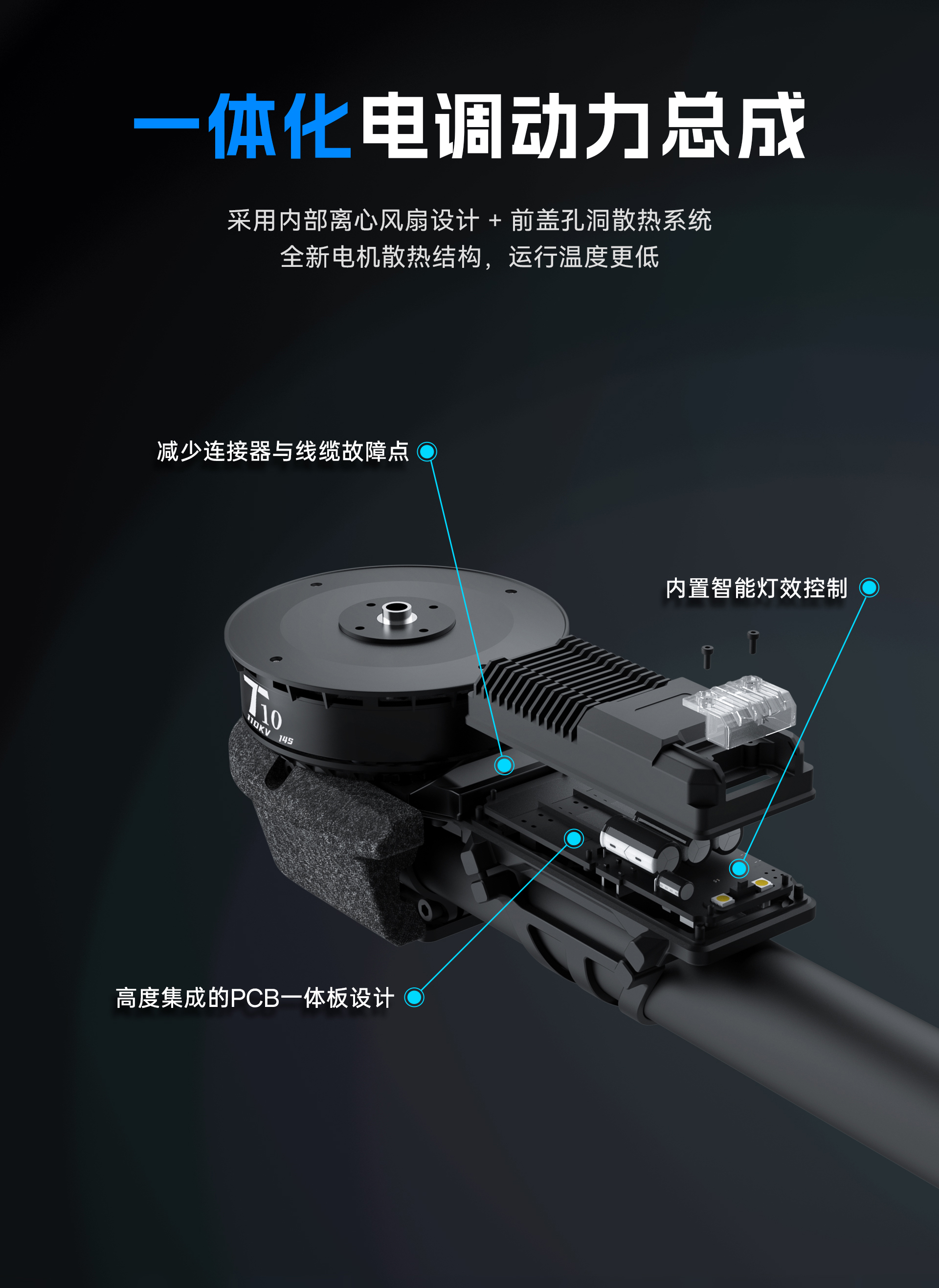 一体化电调动力总成

采用内部离心风扇设计 + 前盖孔洞散热系统
全新电机散热结构，运行温度更低

减少连接器与线缆故障点

内置智能灯效控制

T10
110KV 14S

高度集成的PCB一体板设计