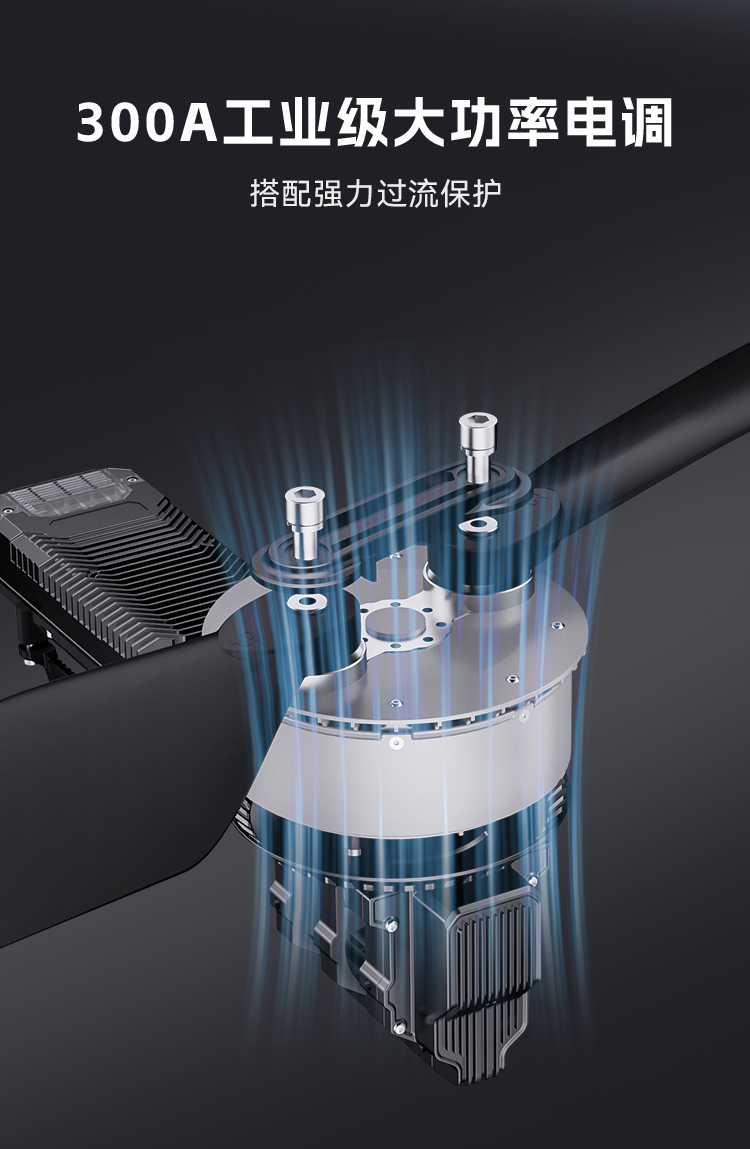 300A工业级大功率电调

搭配强力过流保护